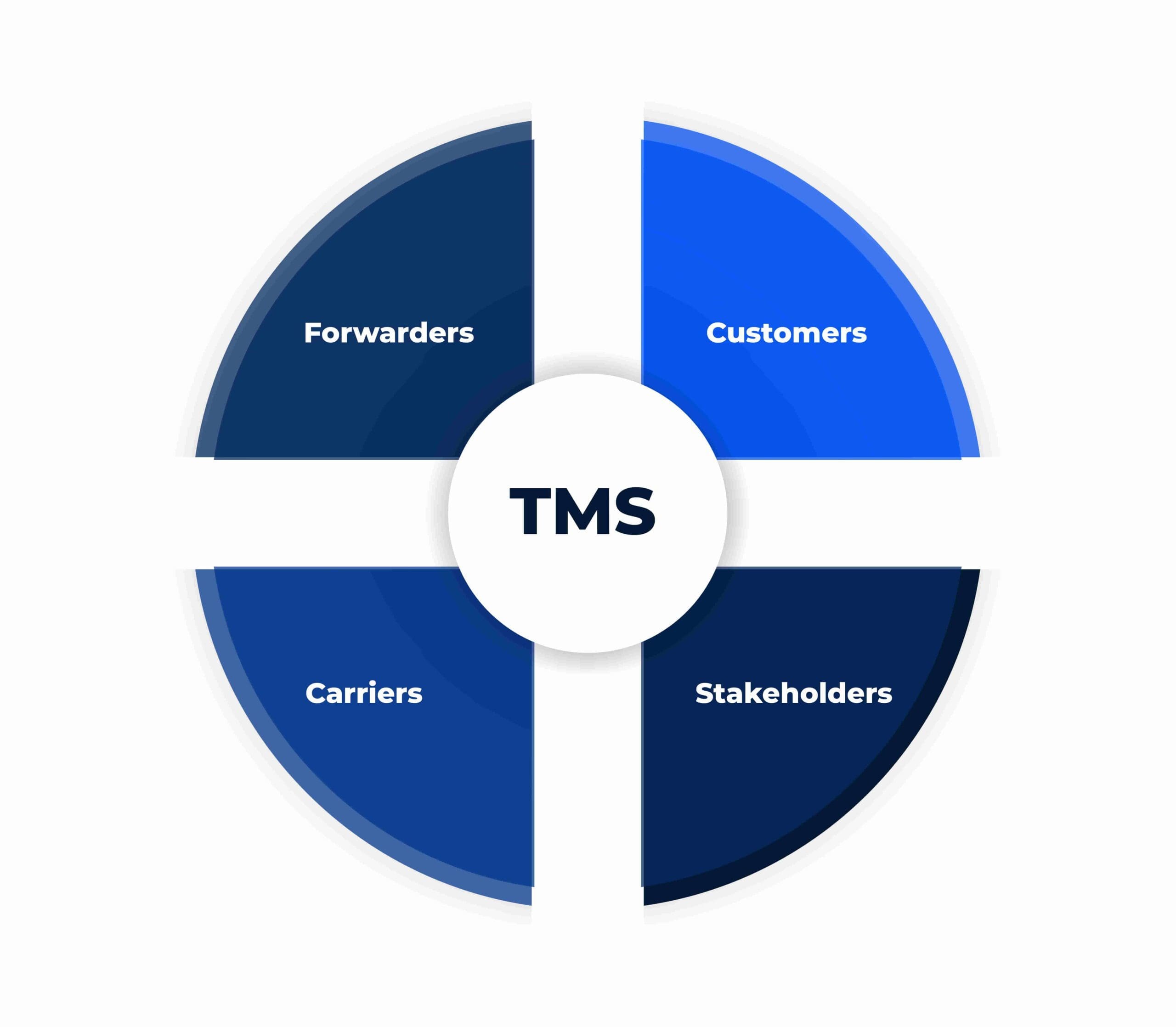 Forwarders

Customers

TMS

Carriers

Stakeholders